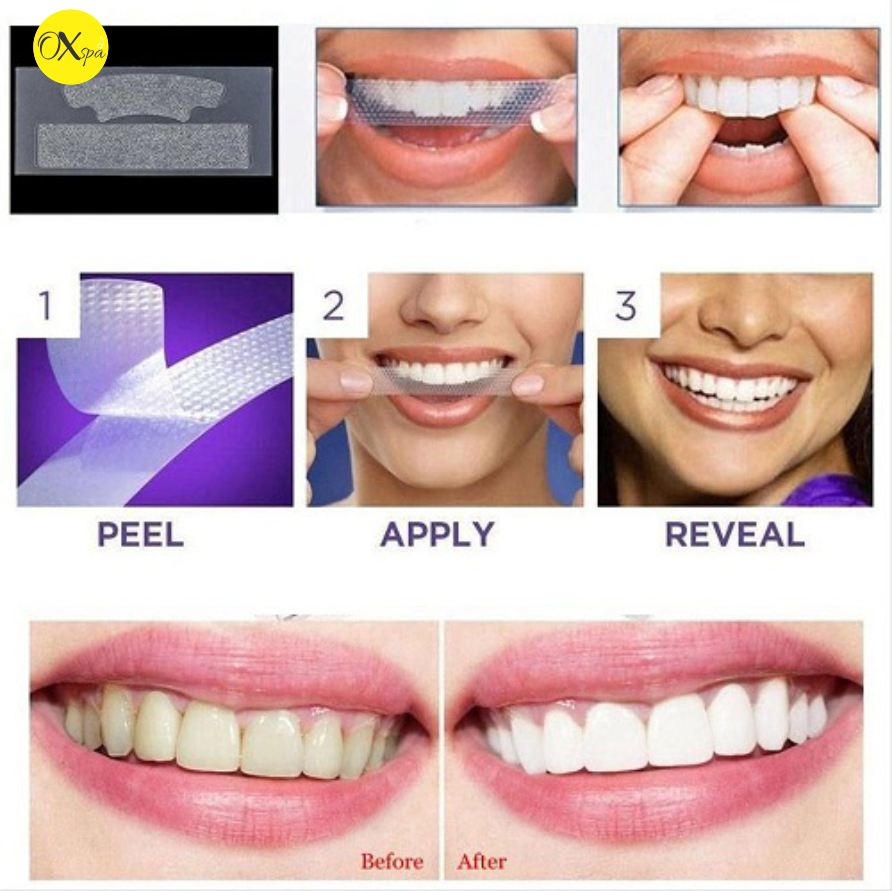 OXspa

1

2

3

PEEL

APPLY

REVEAL

Before

After